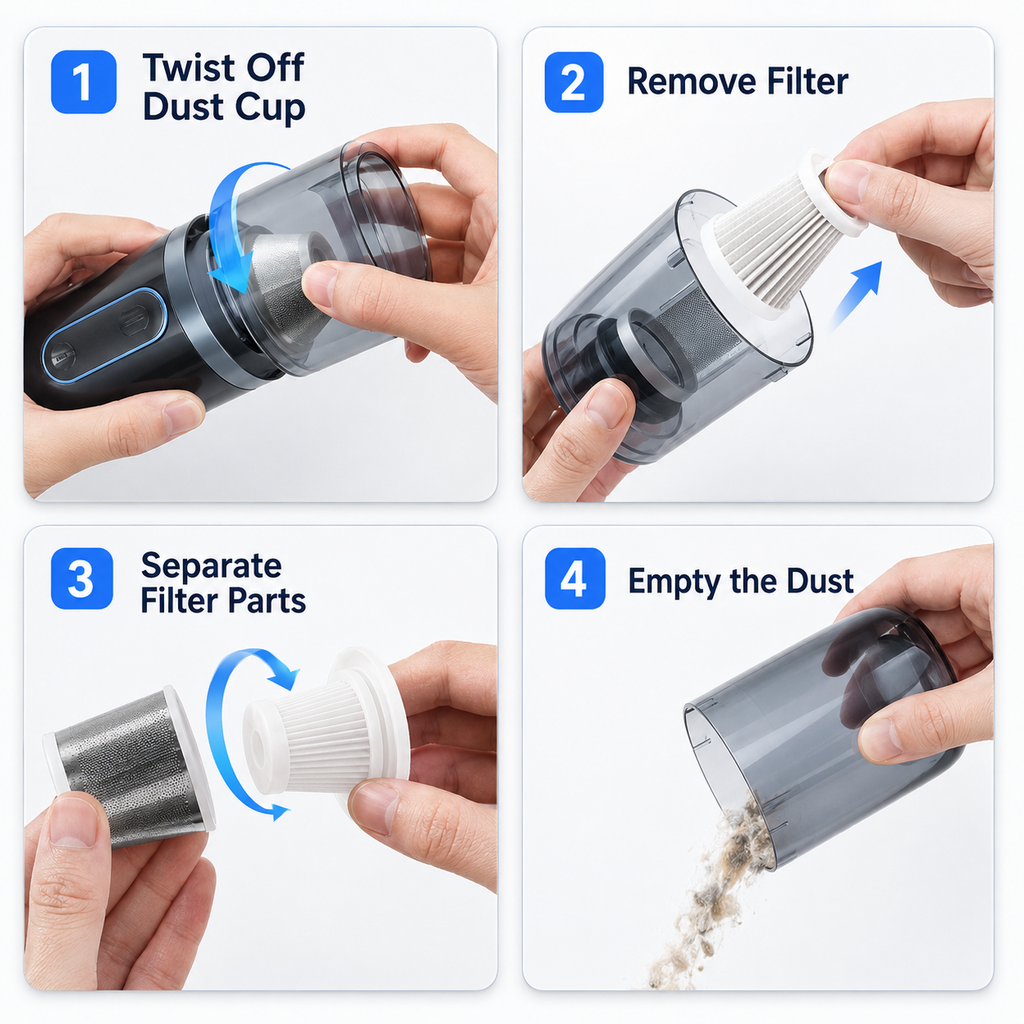 1 Twist Off Dust Cup

2 Remove Filter

3 Separate Filter Parts

4 Empty the Dust