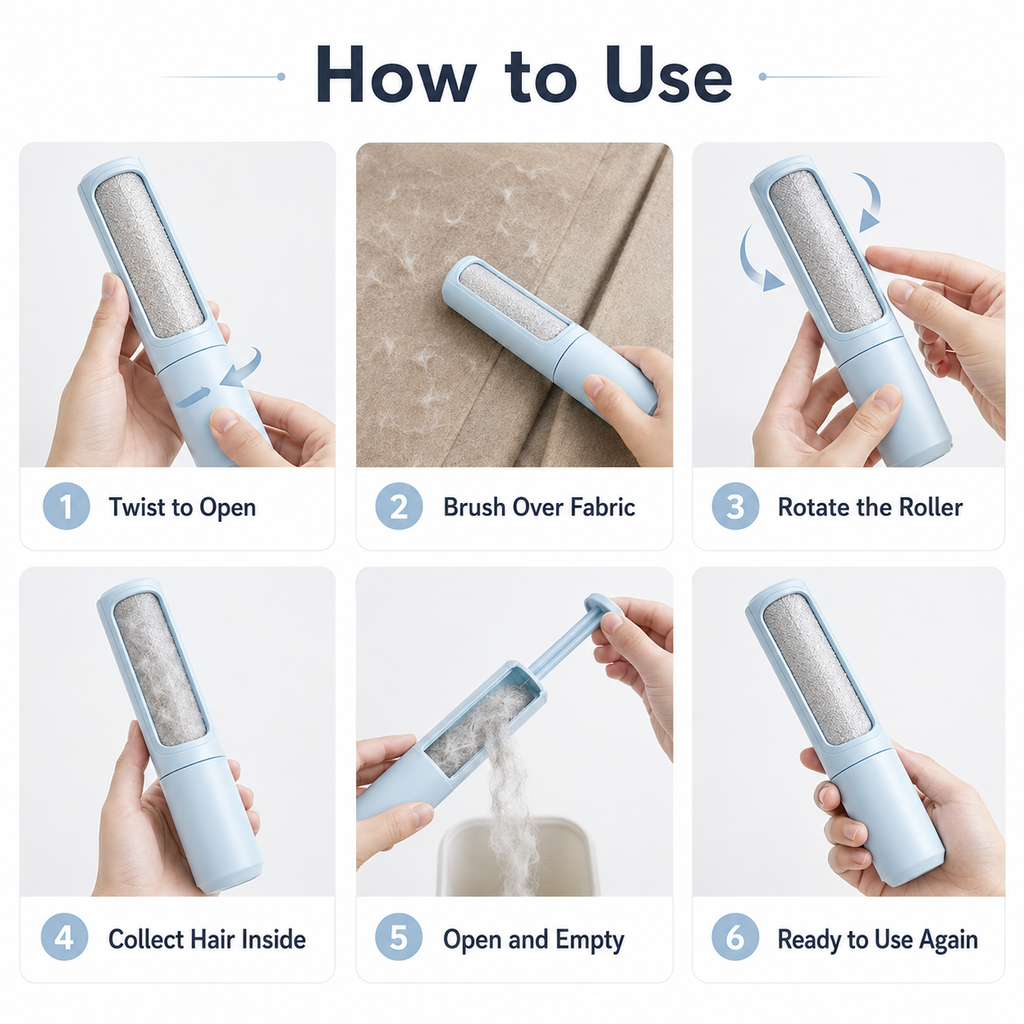 How to Use

1 Twist to Open

2 Brush Over Fabric

3 Rotate the Roller

4 Collect Hair Inside

5 Open and Empty

6 Ready to Use Again